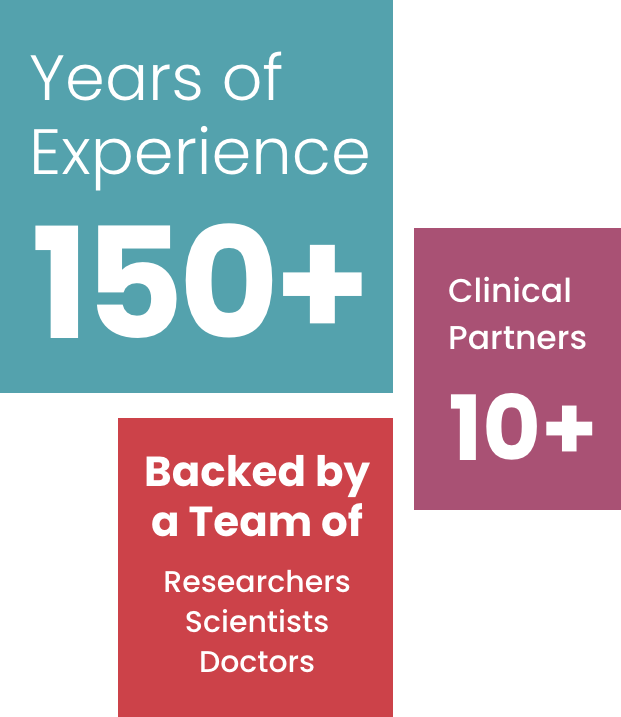 Years of Experience

150+

Clinical Partners

10+

Backed by a Team of

Researchers
Scientists
Doctors